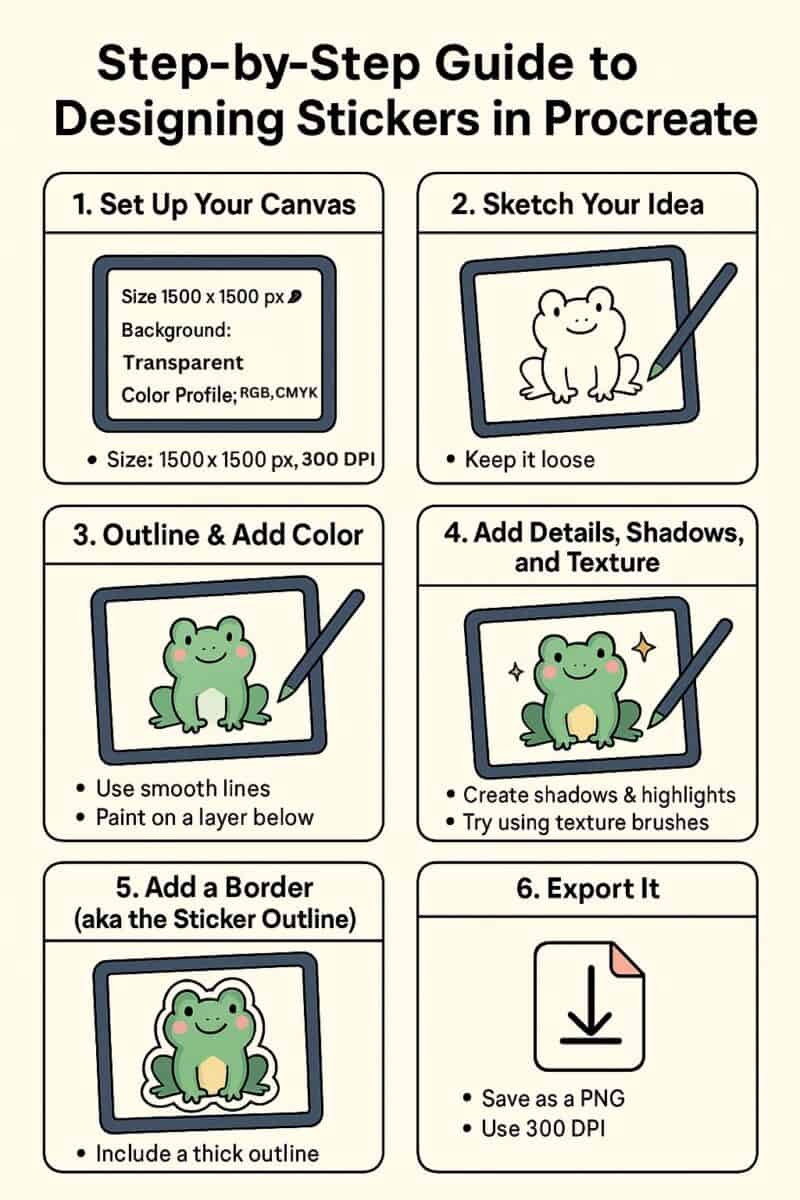 Step-by-Step Guide to Designing Stickers in Procreate

1. Set Up Your Canvas

Size 1500 x 1500 px
Background:
Transparent
Color Profile; RGB, CMYK

• Size: 1500 x 1500 px, 300 DPI

2. Sketch Your Idea

• Keep it loose

3. Outline & Add Color

• Use smooth lines
• Paint on a layer below

4. Add Details, Shadows, and Texture

• Create shadows & highlights
• Try using texture brushes

5. Add a Border (aka the Sticker Outline)

• Include a thick outline

6. Export It

• Save as a PNG
• Use 300 DPI